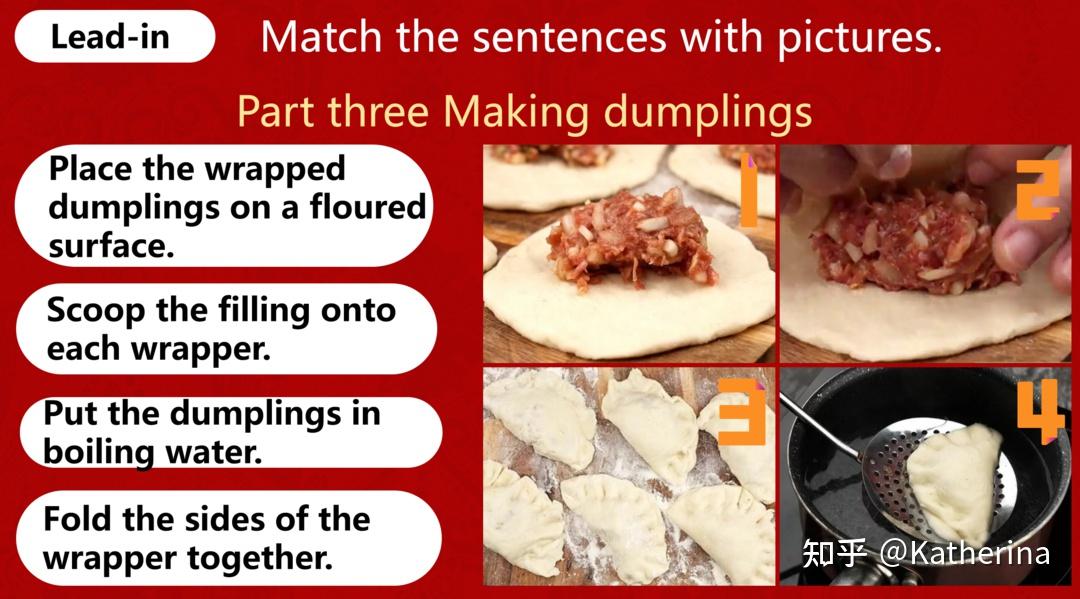 Lead-in

Match the sentences with pictures.

Part three Making dumplings

Place the wrapped dumplings on a floured surface.

Scoop the filling onto each wrapper.

Put the dumplings in boiling water.

Fold the sides of the wrapper together.

1

2

3

4

知乎 @Katherina